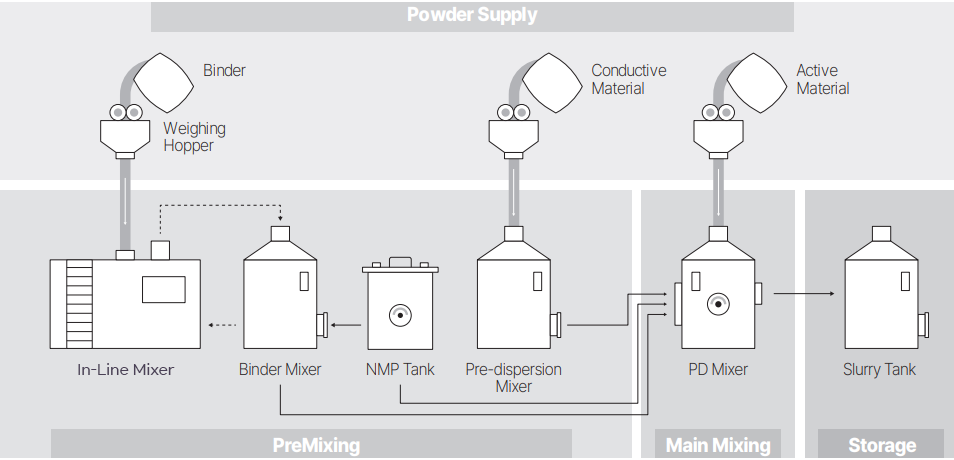 Powder Supply

Binder

Weighing Hopper

Conductive Material

Active Material

In-Line Mixer

Binder Mixer

NMP Tank

Pre-dispersion Mixer

PD Mixer

Slurry Tank

PreMixing

Main Mixing

Storage